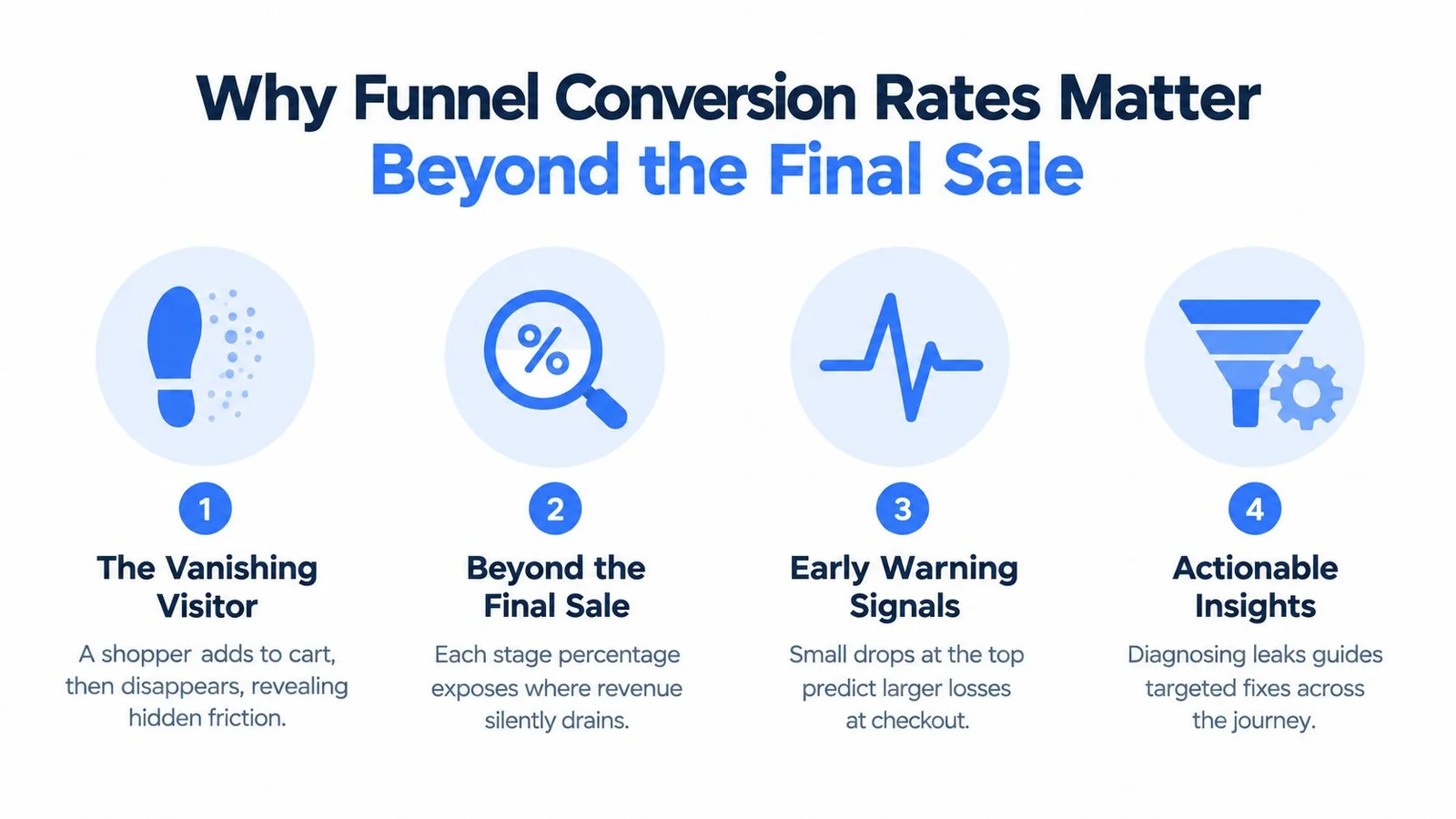 Why Funnel Conversion Rates Matter
Beyond the Final Sale

%

1

The Vanishing Visitor

A shopper adds to cart, then disappears, revealing hidden friction.

2

Beyond the Final Sale

Each stage percentage exposes where revenue silently drains.

3

Early Warning Signals

Small drops at the top predict larger losses at checkout.

4

Actionable Insights

Diagnosing leaks guides targeted fixes across the journey.